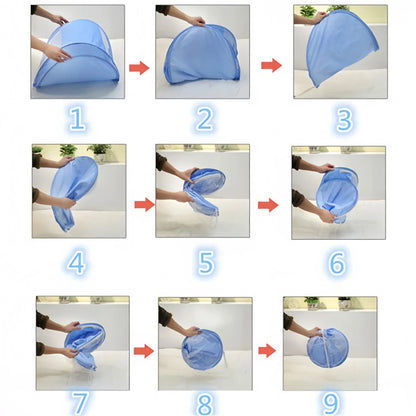 1
2
3
4
5
6
7
8
9